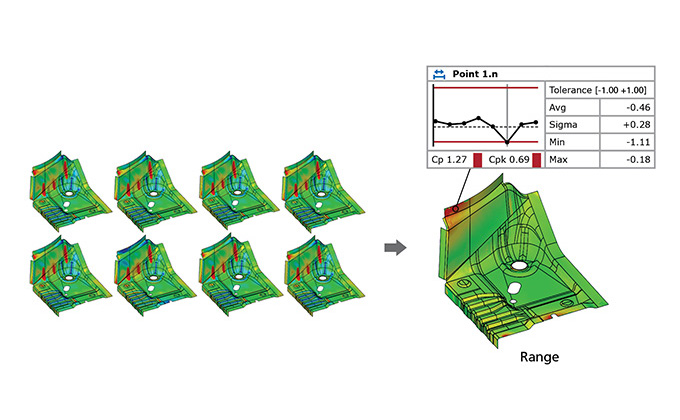 Point 1.n

| Tolerance [-1.00 +1.00] | |
|---|---|
| Avg | -0.46 |
| Sigma | +0.28 |
| Min | -1.11 |
| Max | -0.18 |

Cp 1.27 Cpk 0.69

Range